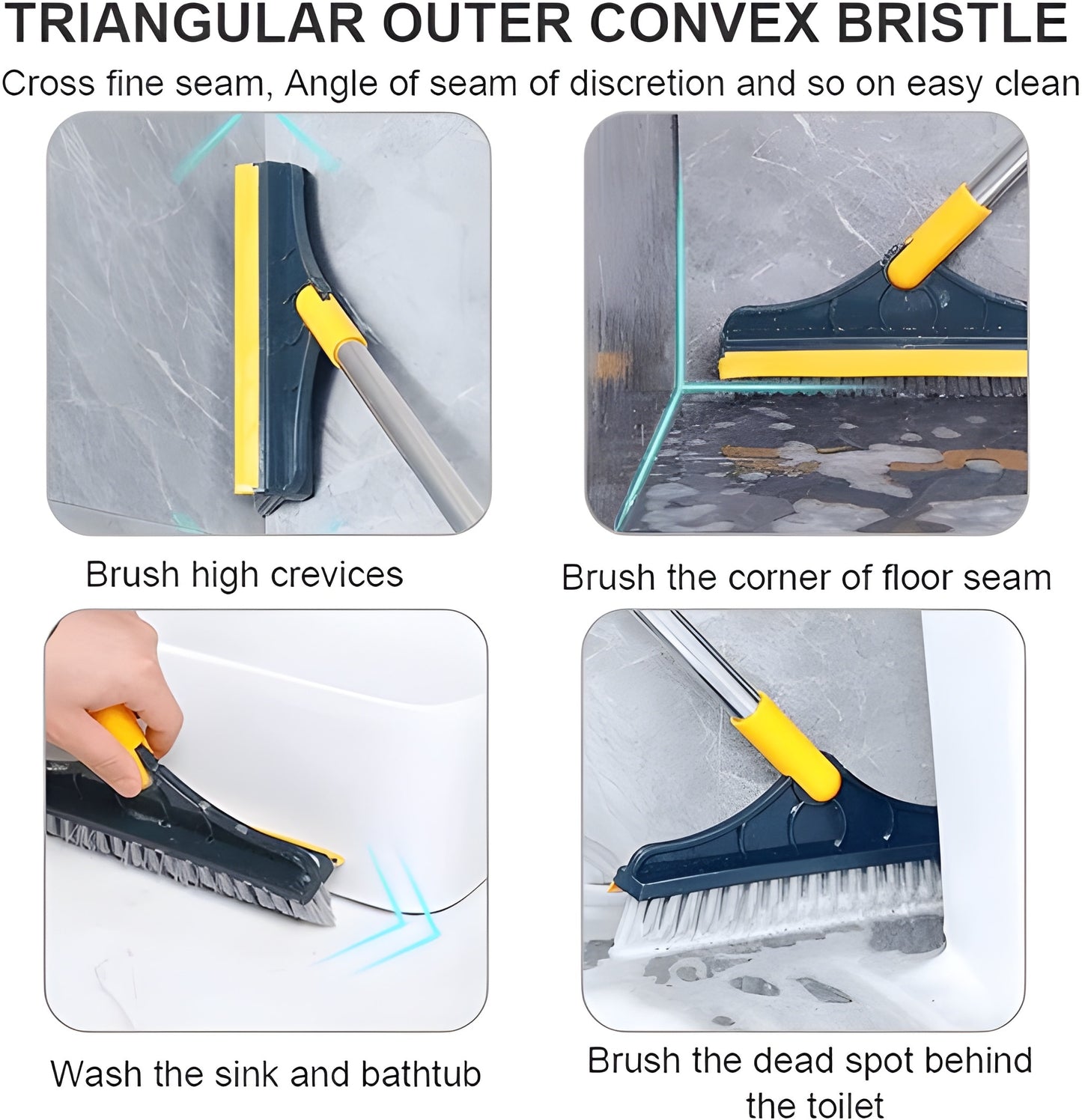 TRIANGULAR OUTER CONVEX BRISTLE

Cross fine seam, Angle of seam of discretion and so on easy clean

Brush high crevices

Brush the corner of floor seam

Wash the sink and bathtub

Brush the dead spot behind the toilet