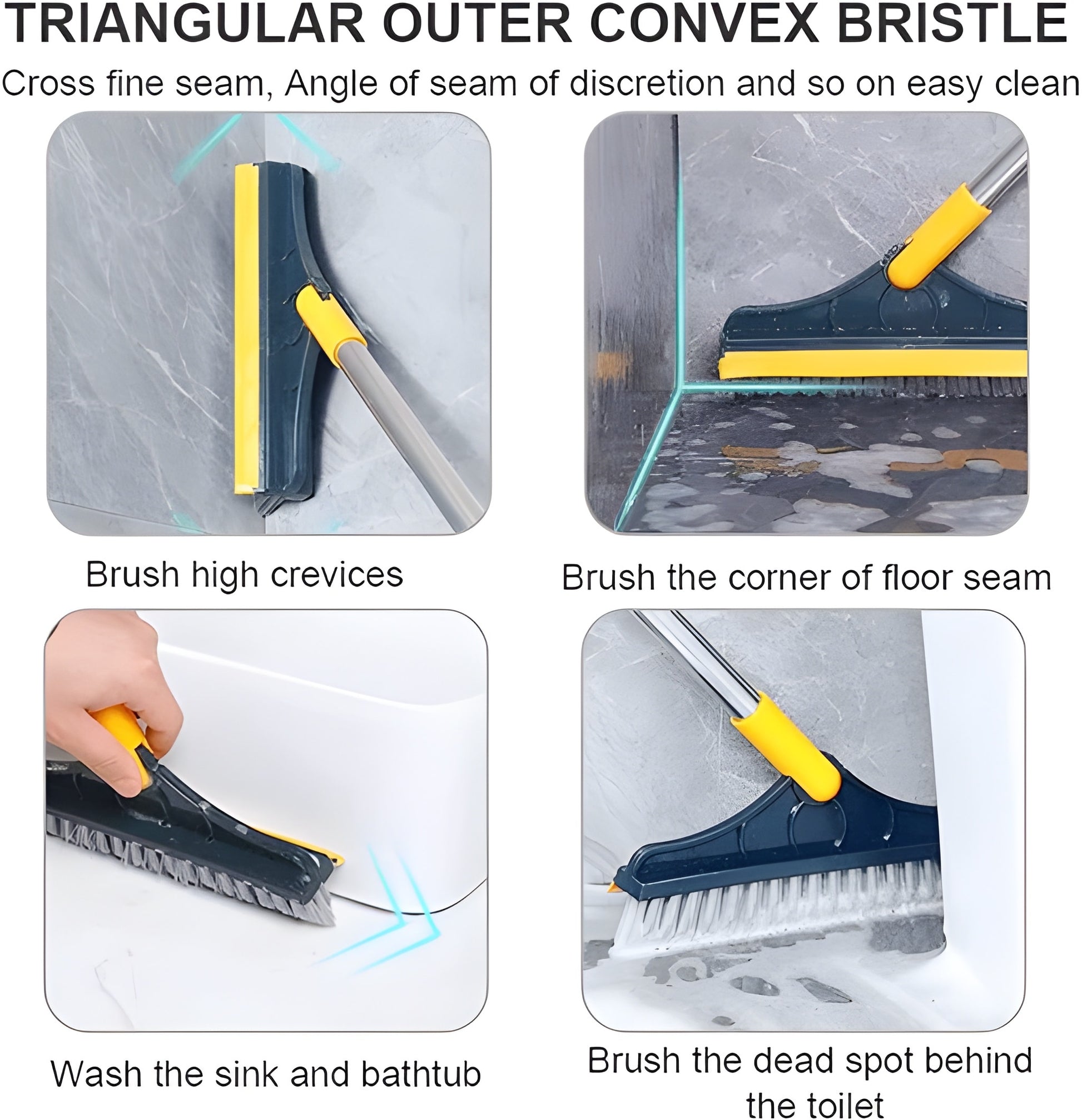 TRIANGULAR OUTER CONVEX BRISTLE

Cross fine seam, Angle of seam of discretion and so on easy clean

Brush high crevices

Brush the corner of floor seam

Wash the sink and bathtub

Brush the dead spot behind the toilet