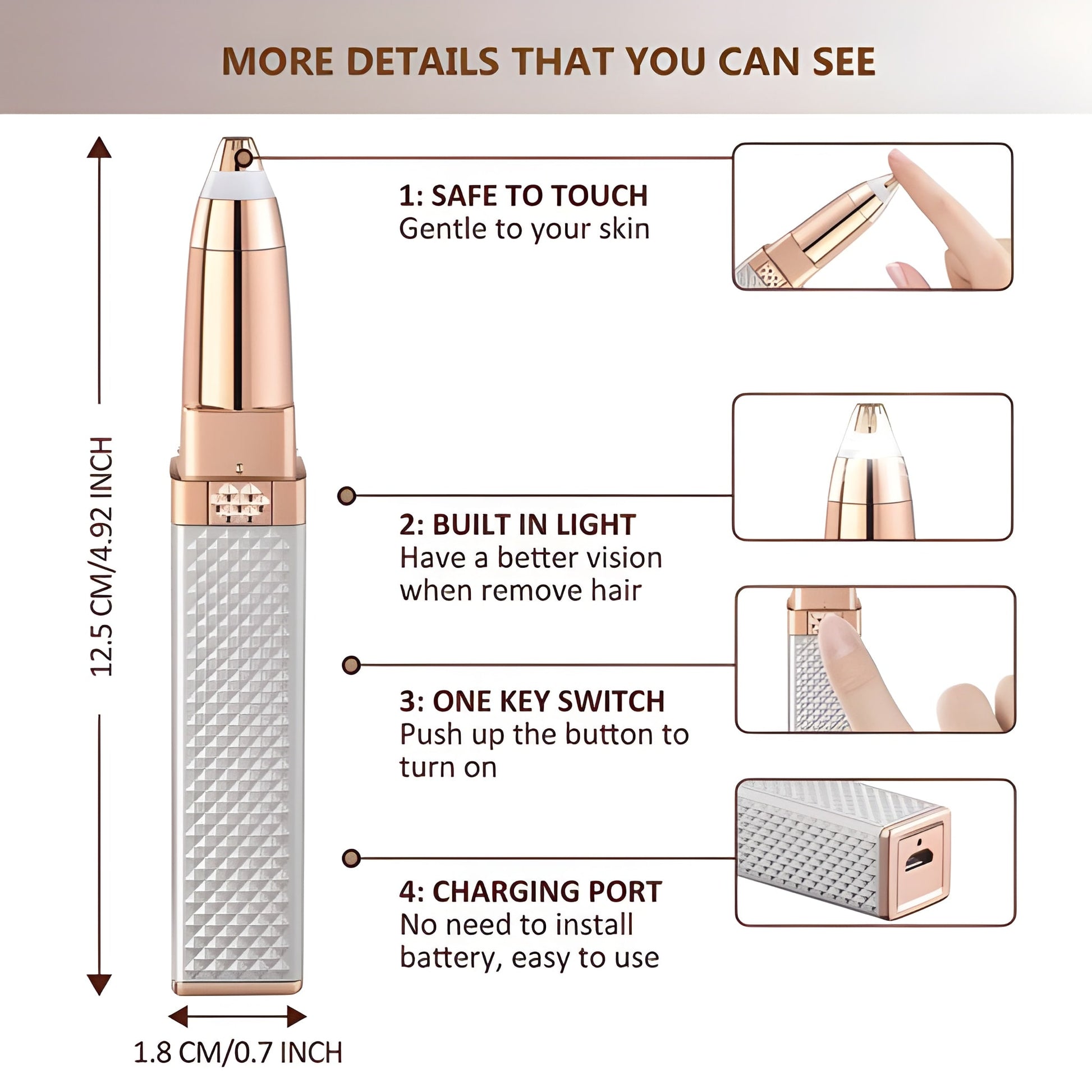 MORE DETAILS THAT YOU CAN SEE

12.5 CM/4.92 INCH

1: SAFE TO TOUCH
Gentle to your skin

2: BUILT IN LIGHT
Have a better vision when remove hair

3: ONE KEY SWITCH
Push up the button to turn on

4: CHARGING PORT
No need to install battery, easy to use

1.8 CM/0.7 INCH